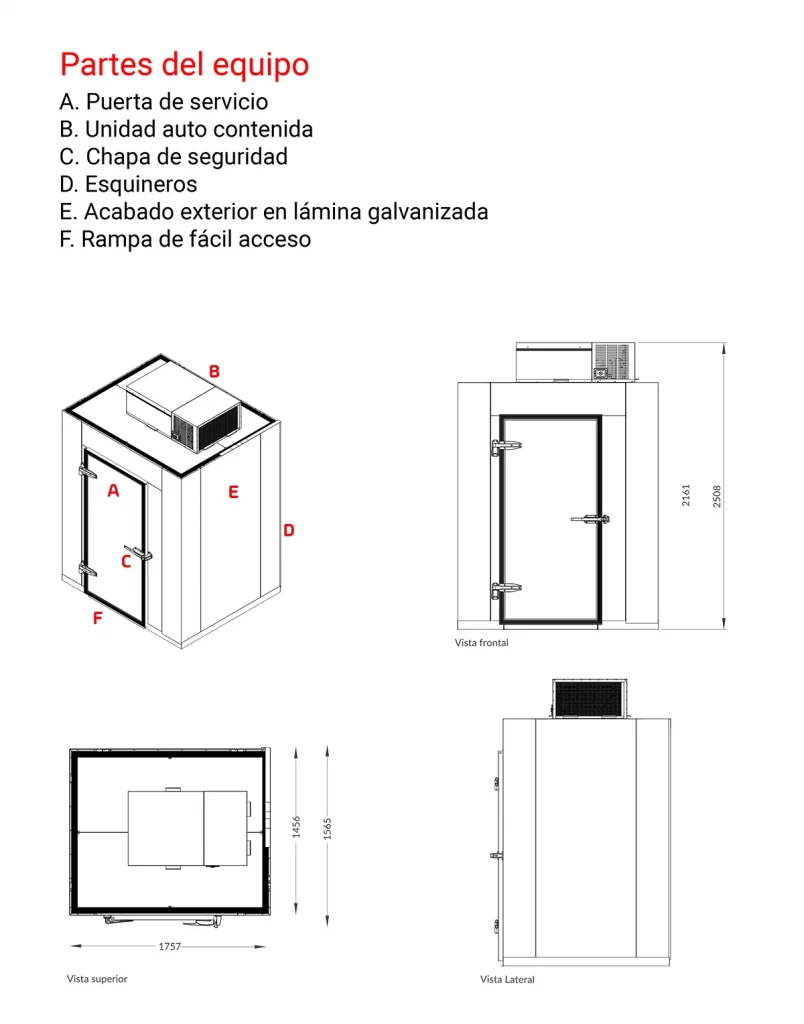 Partes del equipo
A. Puerta de servicio
B. Unidad auto contenida
C. Chapa de seguridad
D. Esquineros
E. Acabado exterior en lámina galvanizada
F. Rampa de fácil acceso

B
A
E
D
C
F

2161
2508
Vista frontal

1456
1565
1757
Vista superior

Vista Lateral